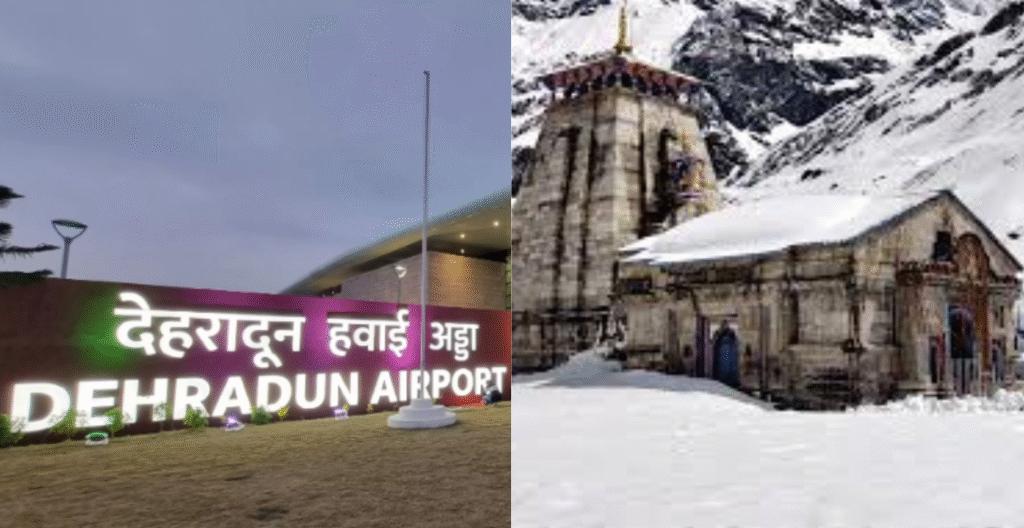 देहरादून हवाई अड्डा
DEHRADUN AIRPORT